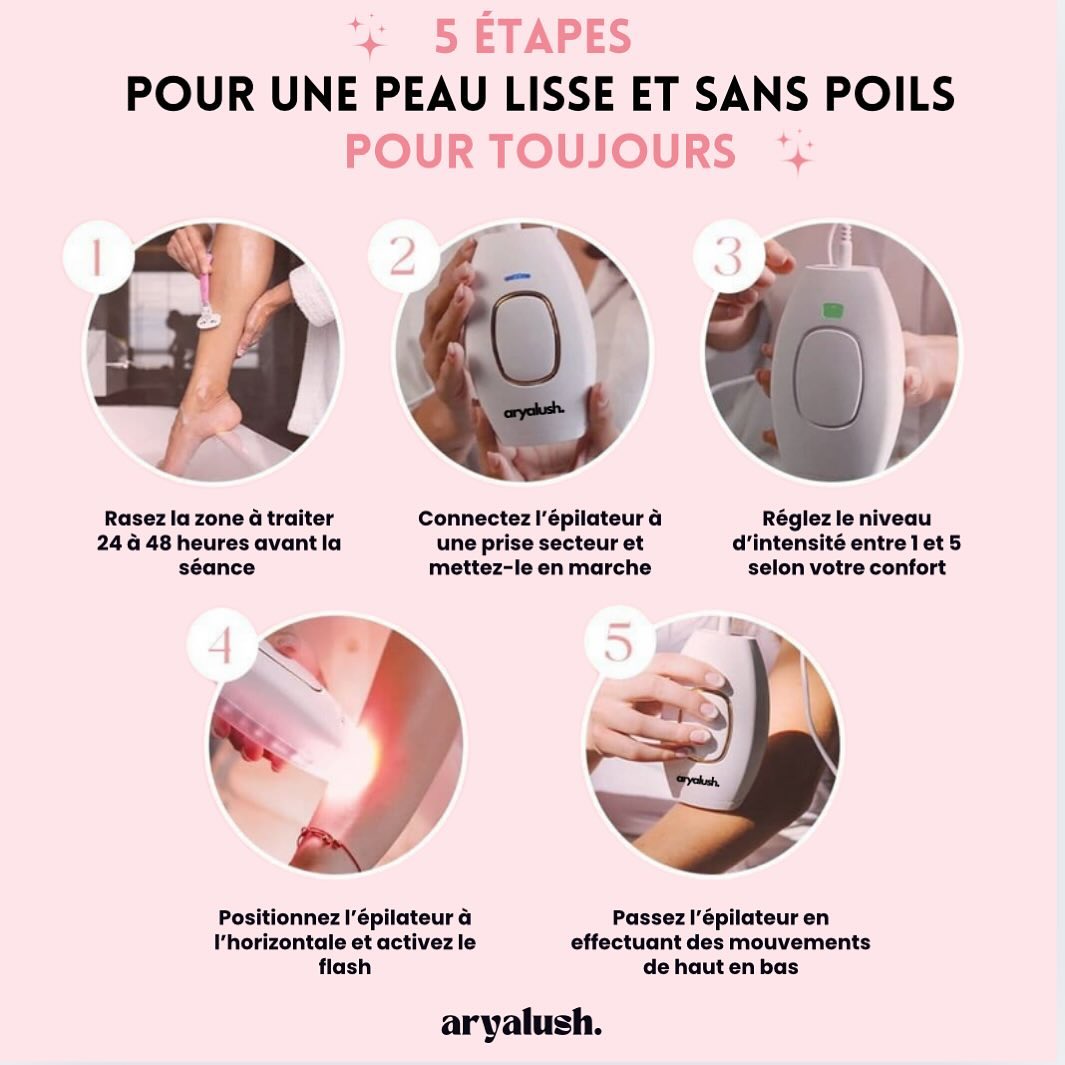 5 ÉTAPES
POUR UNE PEAU LISSE ET SANS POILS
POUR TOUJOURS

1

Rasez la zone à traiter 24 à 48 heures avant la séance

2

aryalush.

Connectez l'épilateur à une prise secteur et mettez-le en marche

3

Réglez le niveau d'intensité entre 1 et 5 selon votre confort

4

Positionnez l'épilateur à l'horizontale et activez le flash

5

aryalush.

Passez l'épilateur en effectuant des mouvements de haut en bas

aryalush.